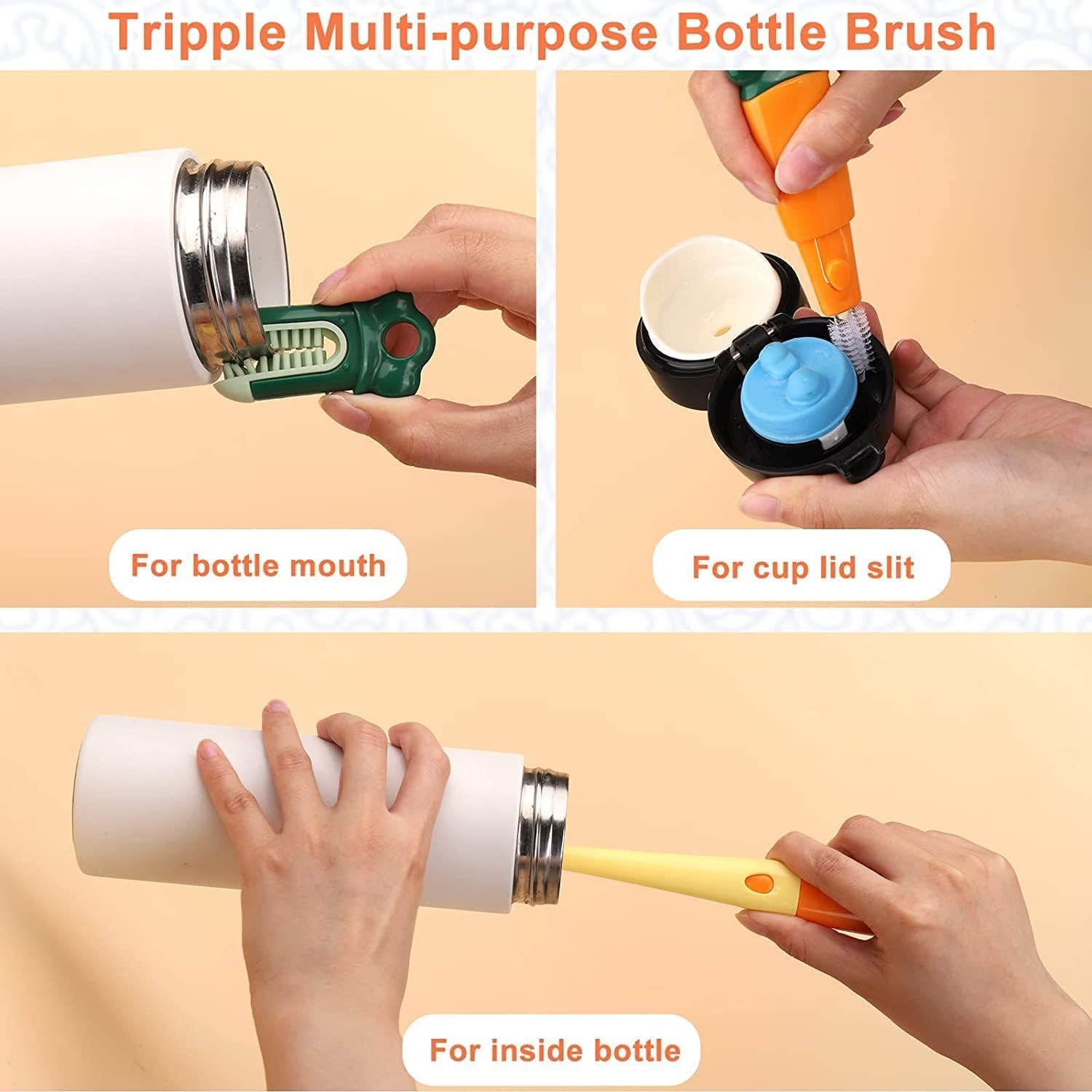 Tripple Multi-purpose Bottle Brush

For bottle mouth

For cup lid slit

For inside bottle