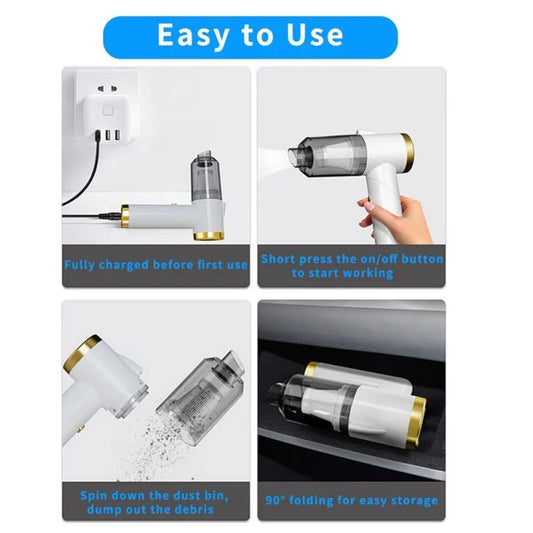 Easy to Use

Fully charged before first use

Short press the on/off button to start working

Spin down the dust bin, dump out the debris

90° folding for easy storage