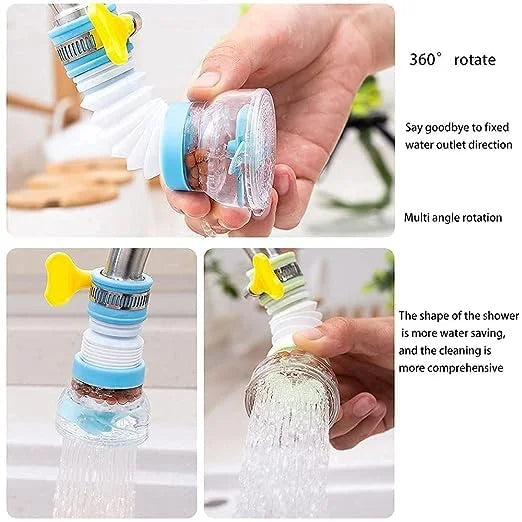 360° rotate

Say goodbye to fixed water outlet direction

Multi angle rotation

The shape of the shower is more water saving, and the cleaning is more comprehensive