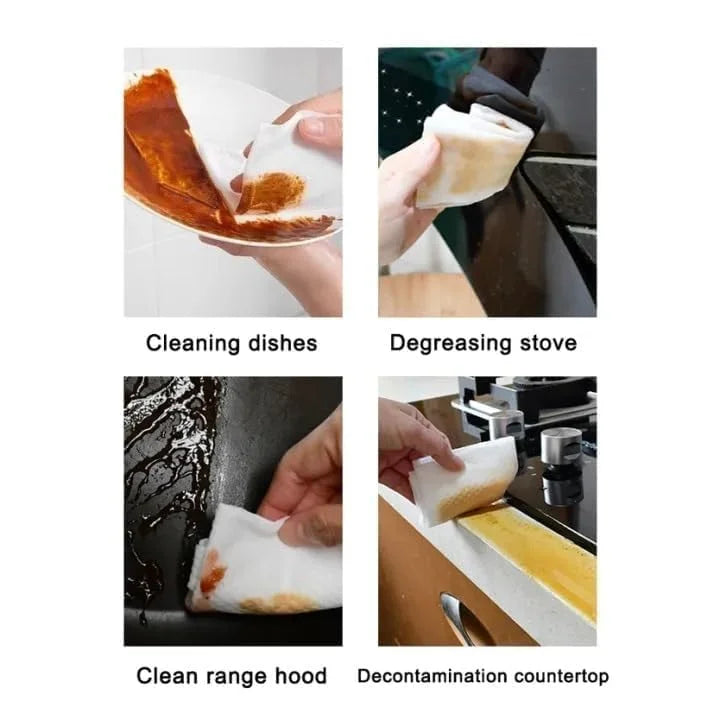 Cleaning dishes

Degreasing stove

Clean range hood

Decontamination countertop