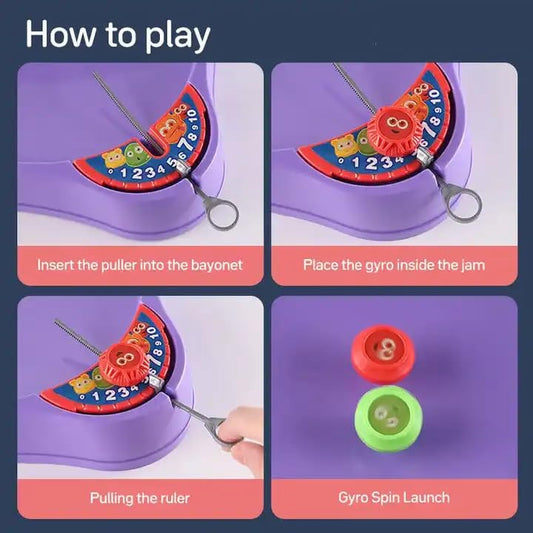 How to play

0 1 2 3 4 5 6 7 8 9 10

Insert the puller into the bayonet

0 1 2 3 4 5 6 7 8 9 10

Place the gyro inside the jam

0 1 2 3 4 5 6 7 8 9 10

Pulling the ruler

Gyro Spin Launch