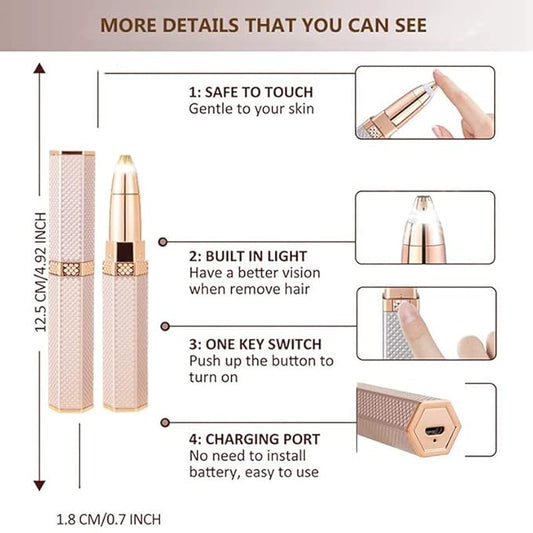 MORE DETAILS THAT YOU CAN SEE

12.5 CM/4.92 INCH

1: SAFE TO TOUCH
Gentle to your skin

2: BUILT IN LIGHT
Have a better vision when remove hair

3: ONE KEY SWITCH
Push up the button to turn on

4: CHARGING PORT
No need to install battery, easy to use

1.8 CM/0.7 INCH