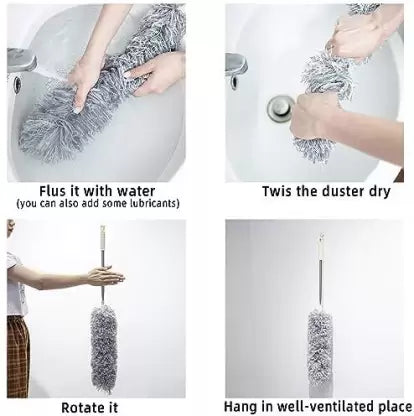 Flus it with water
(you can also add some lubricants)

Twis the duster dry

Rotate it

Hang in well-ventilated place